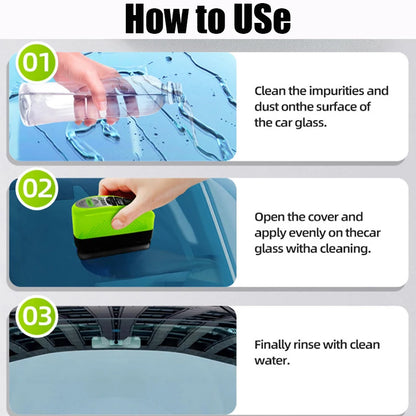 How to USe

01

Clean the impurities and dust onthe surface of the car glass.

02

Open the cover and apply evenly on thecar glass witha cleaning.

03

Finally rinse with clean water.